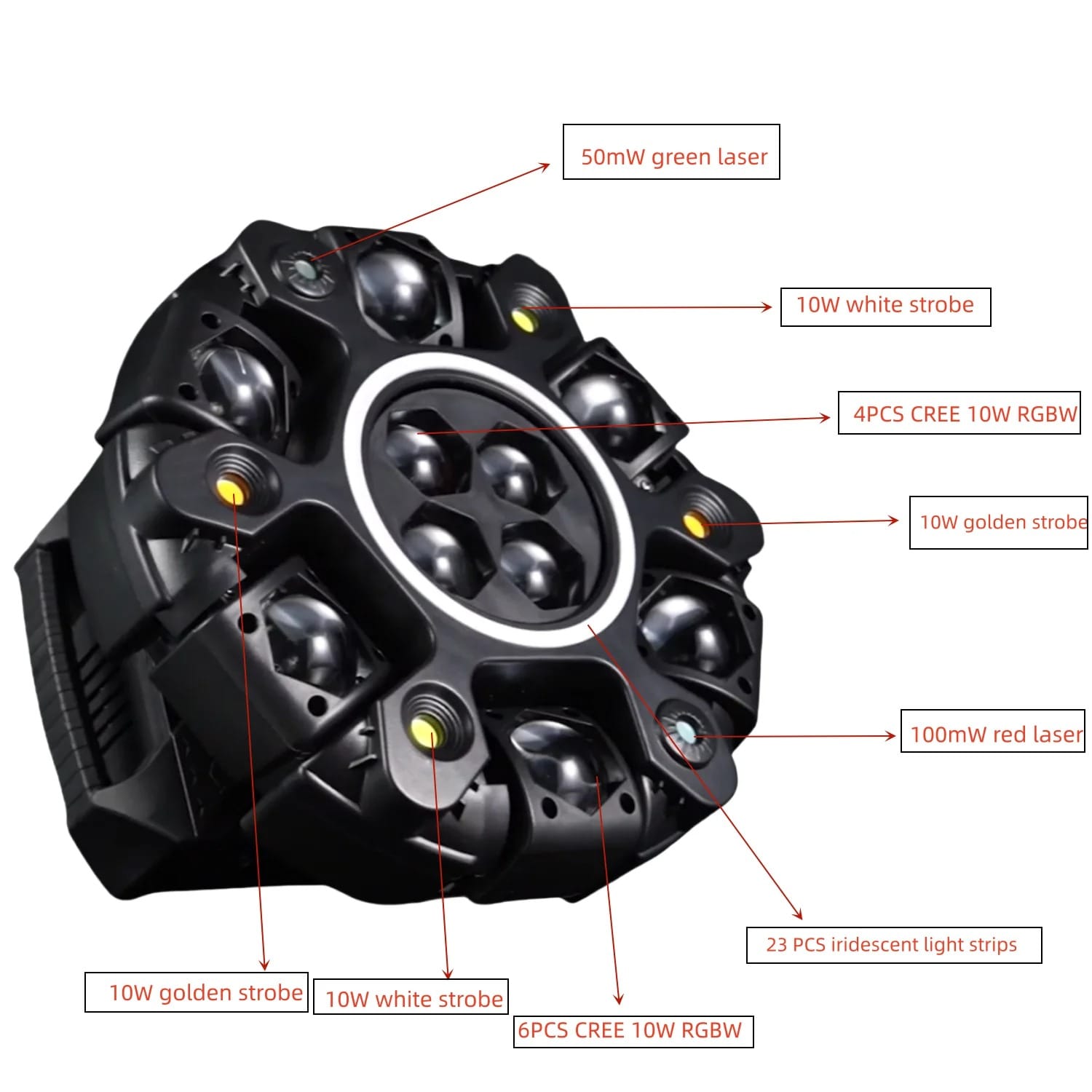 50mW green laser

10W white strobe

4PCS CREE 10W RGBW

10W golden strobe

100mW red laser

23 PCS iridescent light strips

10W golden strobe

10W white strobe

6PCS CREE 10W RGBW